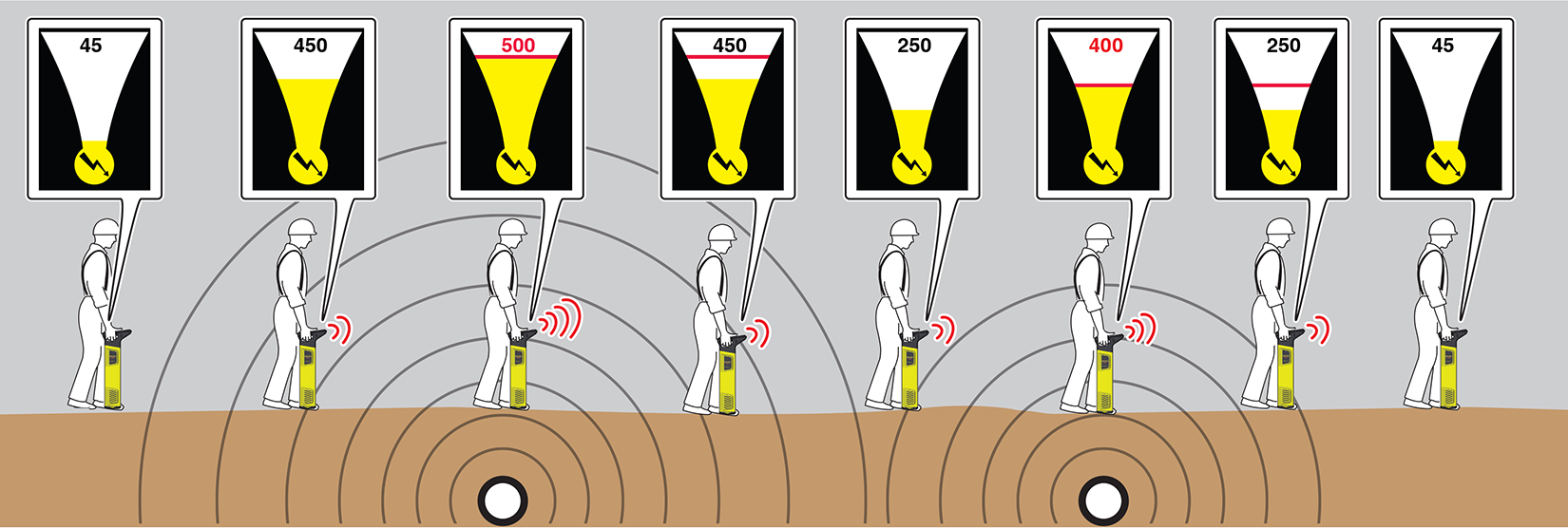 45

450

500

450

250

400

250

45